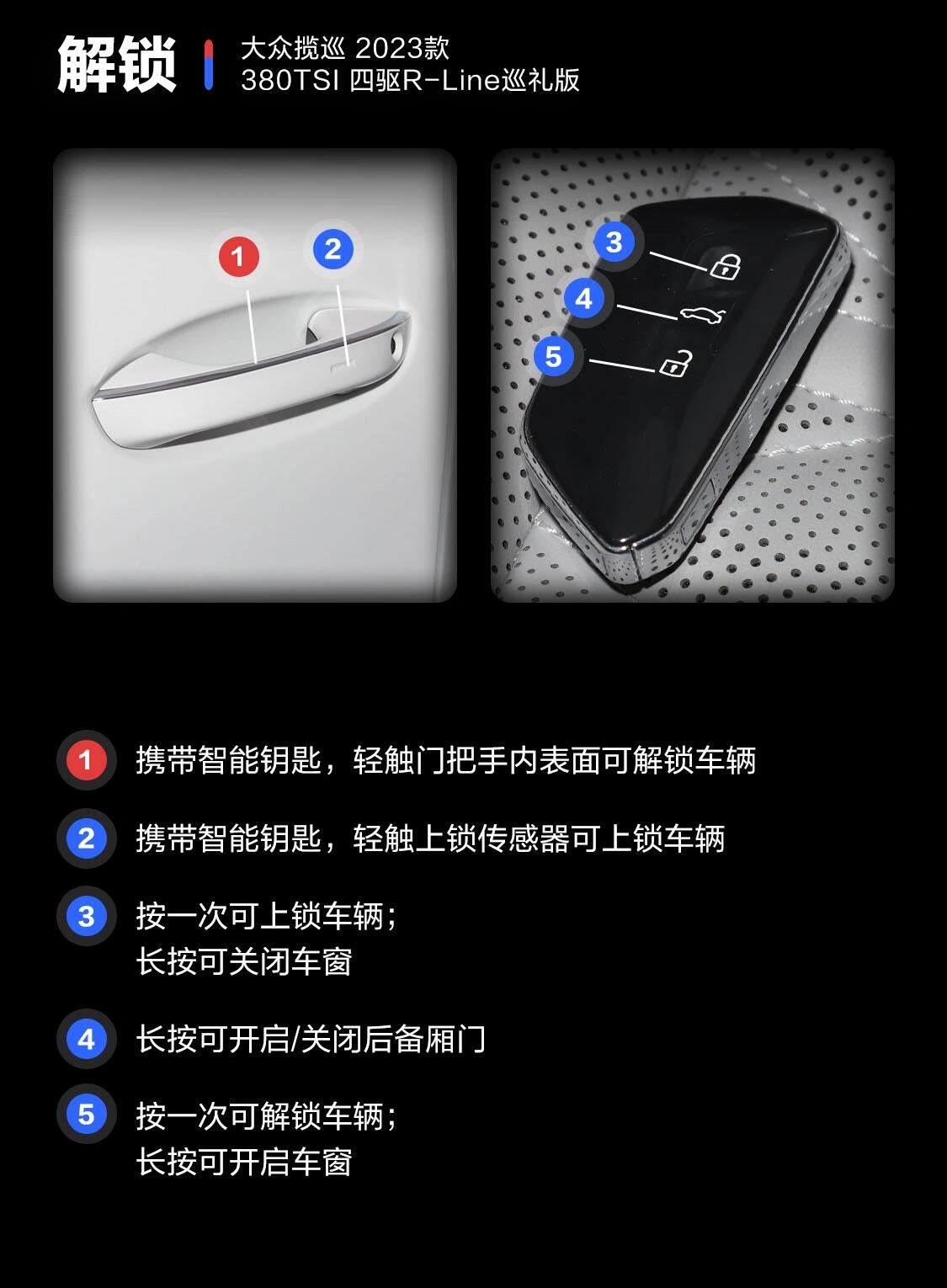 解锁

大众揽巡 2023款
380TSI 四驱R-Line巡礼版

1

2

3

4

5

1 携带智能钥匙，轻触门把手内表面可解锁车辆

2 携带智能钥匙，轻触上锁传感器可上锁车辆

3 按一次可上锁车辆；
长按可关闭车窗

4 长按可开启/关闭后备厢门

5 按一次可解锁车辆；
长按可开启车窗