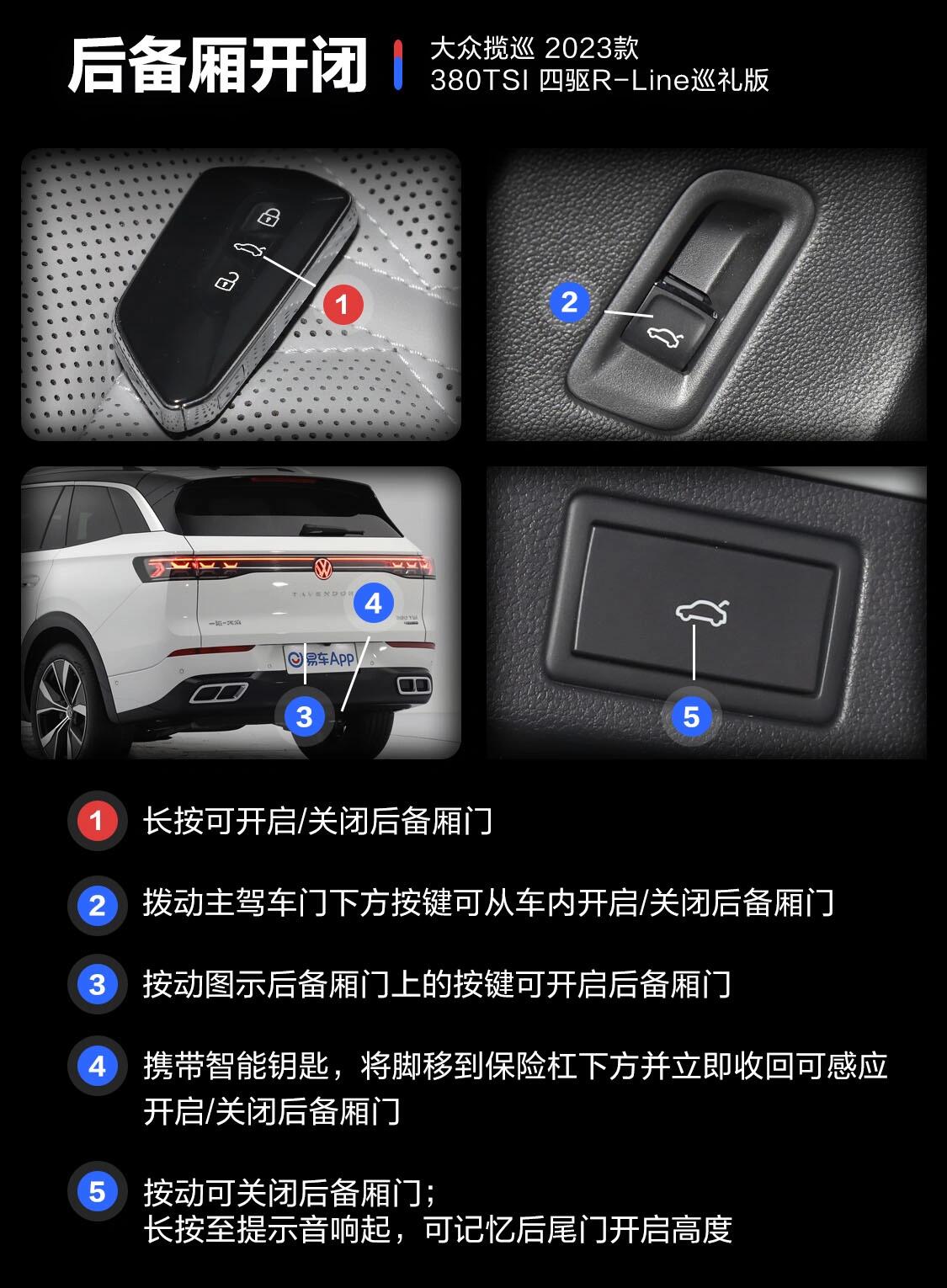 后备厢开闭

大众揽巡 2023款
380TSI 四驱R-Line巡礼版

1

2

TAVENDOR

4

易车App

3

5

1 长按可开启/关闭后备厢门

2 拨动主驾车门下方按键可从车内开启/关闭后备厢门

3 按动图示后备厢门上的按键可开启后备厢门

4 携带智能钥匙，将脚移到保险杠下方并立即收回可感应开启/关闭后备厢门

5 按动可关闭后备厢门；
长按至提示音响起，可记忆后尾门开启高度