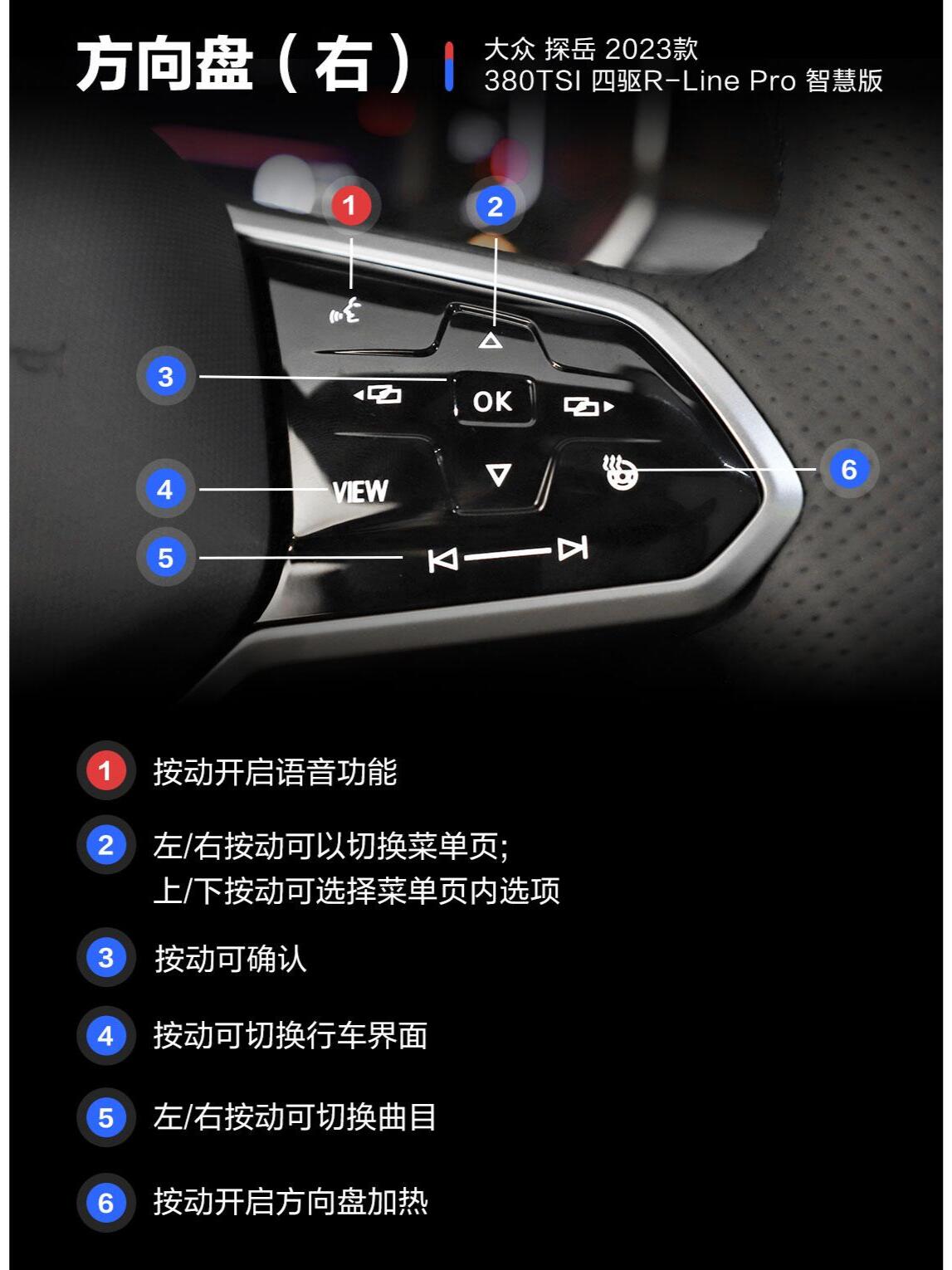 方向盘（右）

大众 探岳 2023款
380TSI 四驱R-Line Pro 智慧版

1

2

3

OK

4

VIEW

5

6

1 按动开启语音功能

2 左/右按动可以切换菜单页;
上/下按动可选择菜单页内选项

3 按动可确认

4 按动可切换行车界面

5 左/右按动可切换曲目

6 按动开启方向盘加热